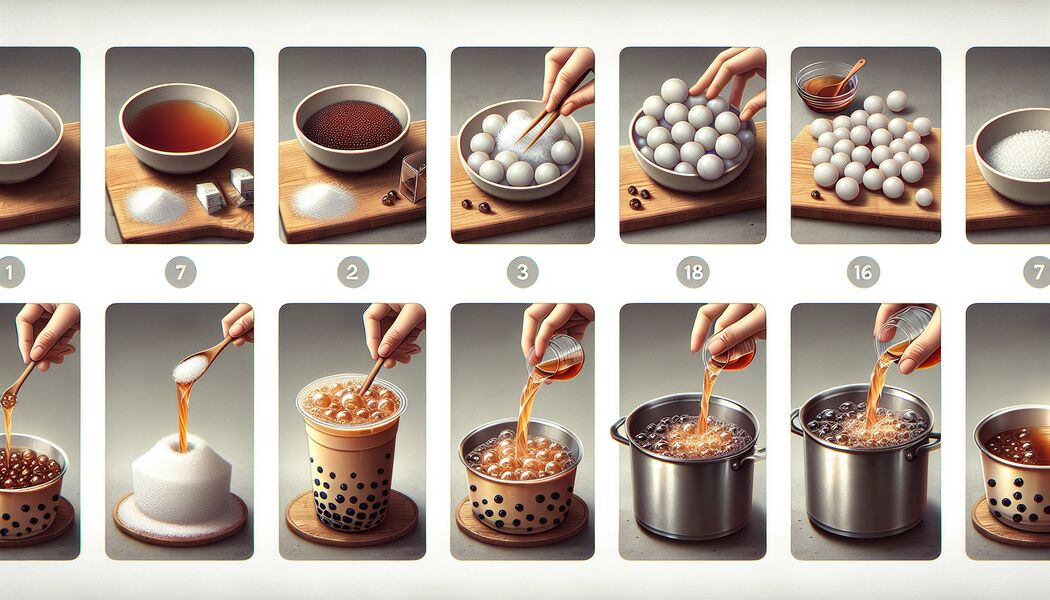 1
7
2
3
18
16
7